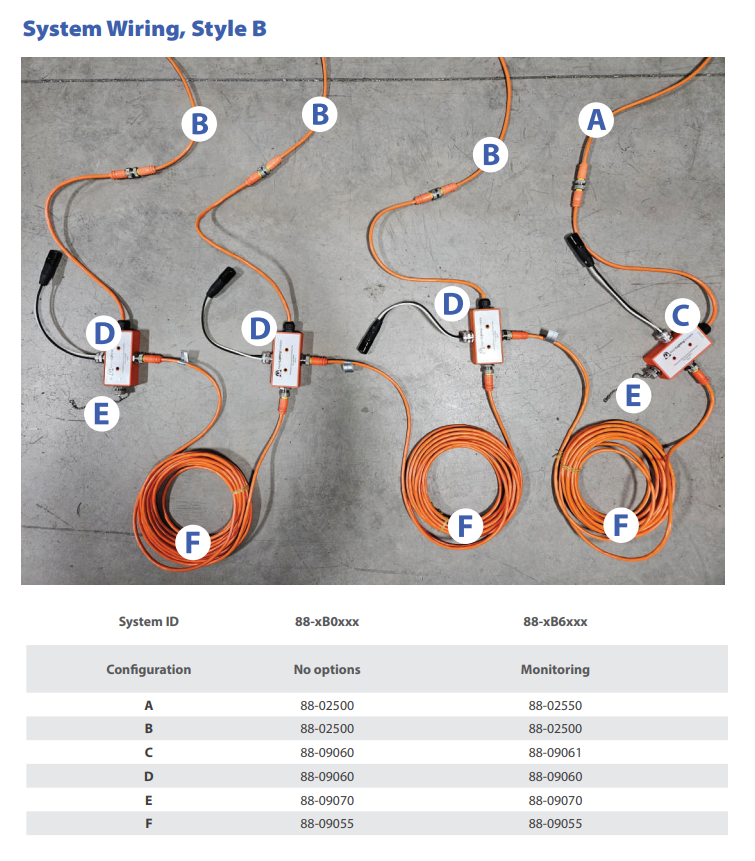 System Wiring, Style B

B B B A D D D C E E F F F

| System ID | 88-xB0xxx | 88-xB6xxx |
|---|---|---|
| Configuration | No options | Monitoring |
| A | 88-02500 | 88-02550 |
| B | 88-02500 | 88-02500 |
| C | 88-09060 | 88-09061 |
| D | 88-09060 | 88-09060 |
| E | 88-09070 | 88-09070 |
| F | 88-09055 | 88-09055 |