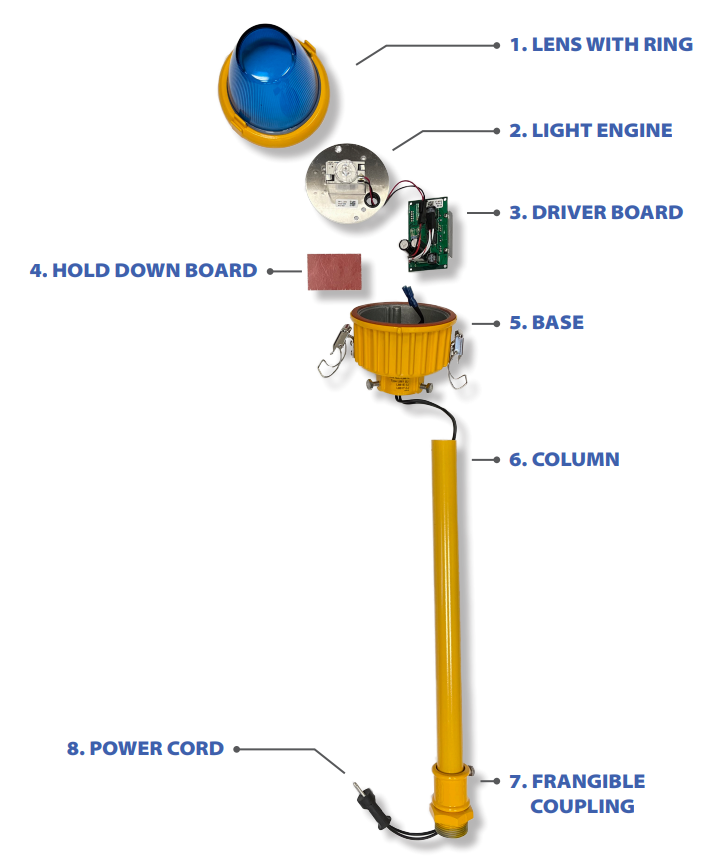 1. LENS WITH RING

2. LIGHT ENGINE

3. DRIVER BOARD

4. HOLD DOWN BOARD

5. BASE

6. COLUMN

8. POWER CORD

7. FRANGIBLE COUPLING